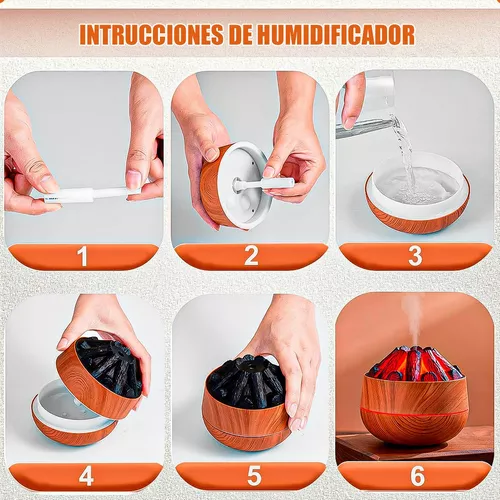 INTRUCCIONES DE HUMIDIFICADOR

1

2

3

4

5

6